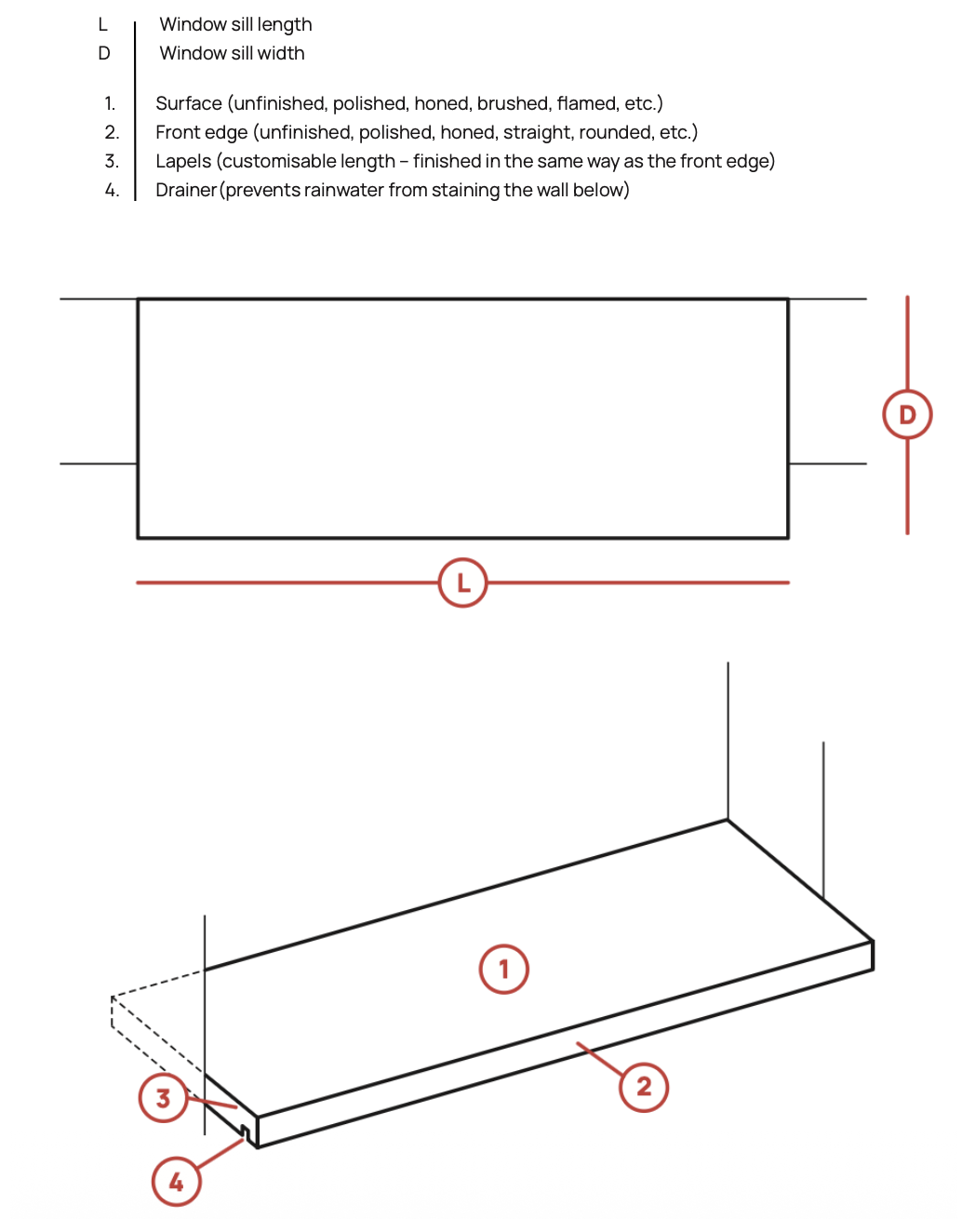 L Window sill length
D Window sill width

1. Surface (unfinished, polished, honed, brushed, flamed, etc.)
2. Front edge (unfinished, polished, honed, straight, rounded, etc.)
3. Lapels (customisable length – finished in the same way as the front edge)
4. Drainer (prevents rainwater from staining the wall below)

D

L

1

2

3

4